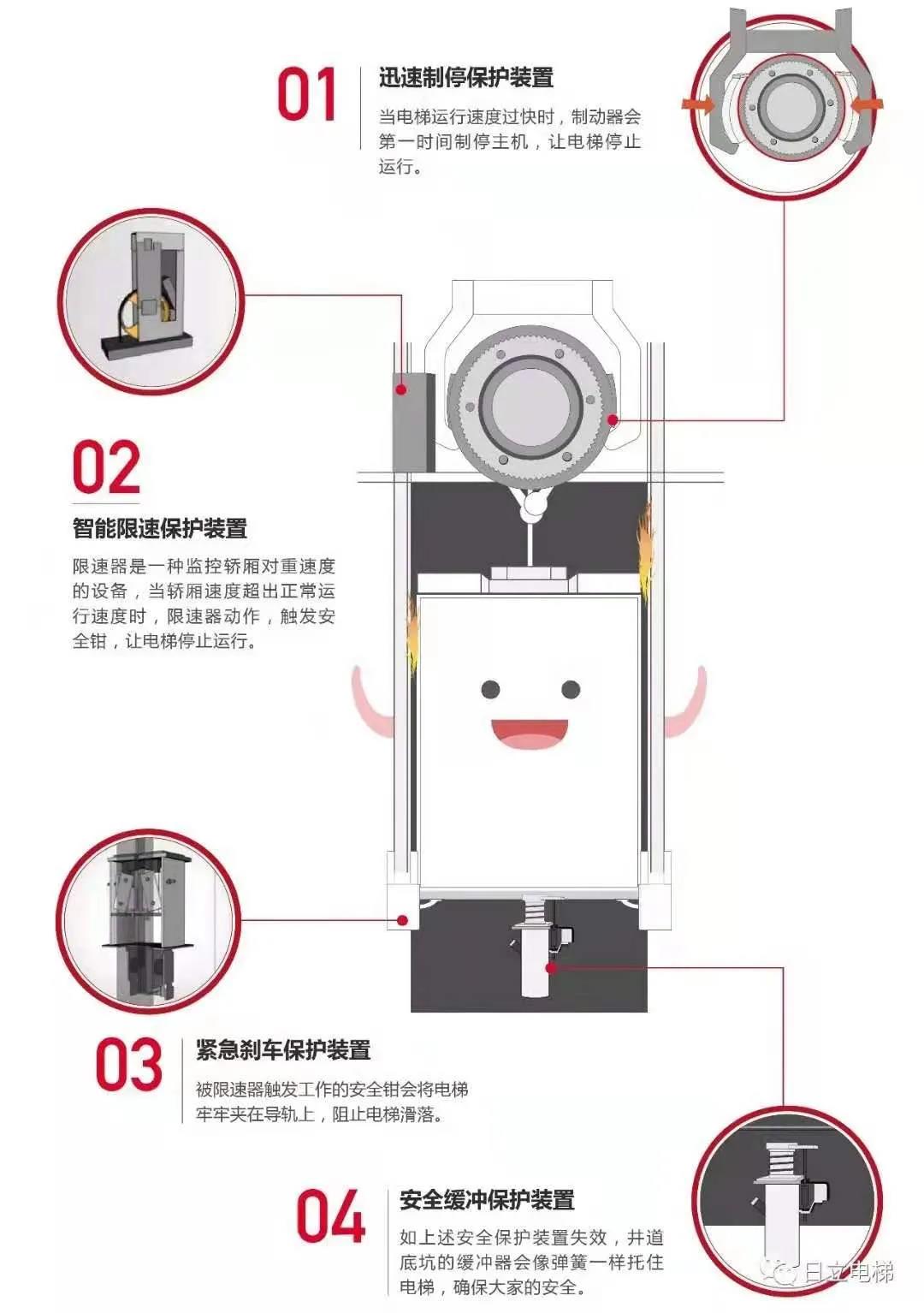 01
迅速制停保护装置
当电梯运行速度过快时，制动器会第一时间制停主机，让电梯停止运行。

02
智能限速保护装置
限速器是一种监控轿厢对重速度的设备，当轿厢速度超出正常运行速度时，限速器动作，触发安全钳，让电梯停止运行。

03
紧急刹车保护装置
被限速器触发工作的安全钳会将电梯牢牢夹在导轨上，阻止电梯滑落。

04
安全缓冲保护装置
如上述安全保护装置失效，井道底坑的缓冲器会像弹簧一样托住电梯，确保大家的安全。

日立电梯